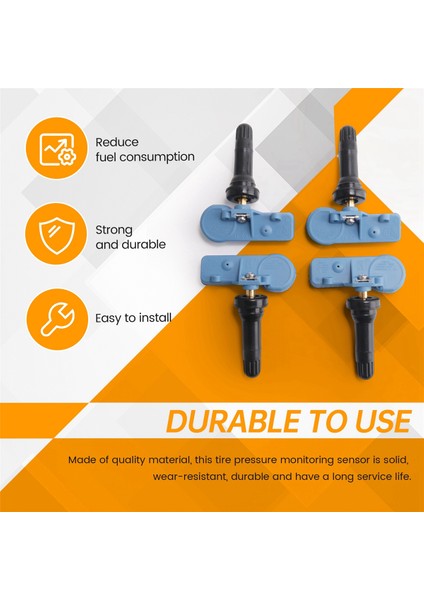 Reduce fuel consumption

Strong and durable

Easy to install

DURABLE TO USE

Made of quality material, this tire pressure monitoring sensor is solid, wear-resistant, durable and have a long service life.