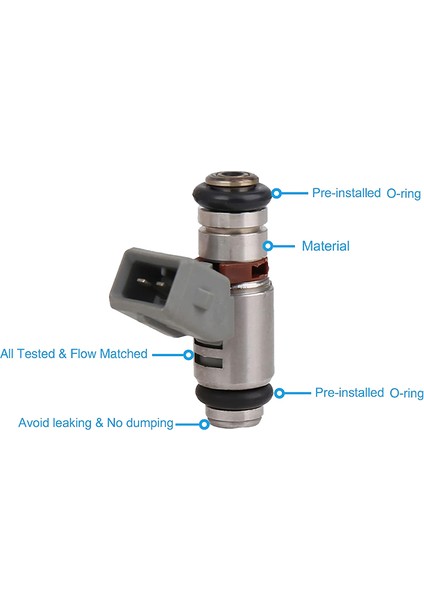 Pre-installed O-ring

Material

All Tested & Flow Matched

Pre-installed O-ring

Avoid leaking & No dumping