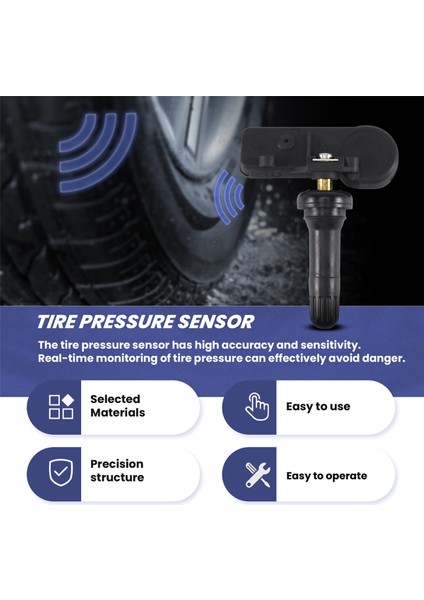 TIRE PRESSURE SENSOR

The tire pressure sensor has high accuracy and sensitivity. Real-time monitoring of tire pressure can effectively avoid danger.

Selected Materials

Easy to use

Precision structure

Easy to operate