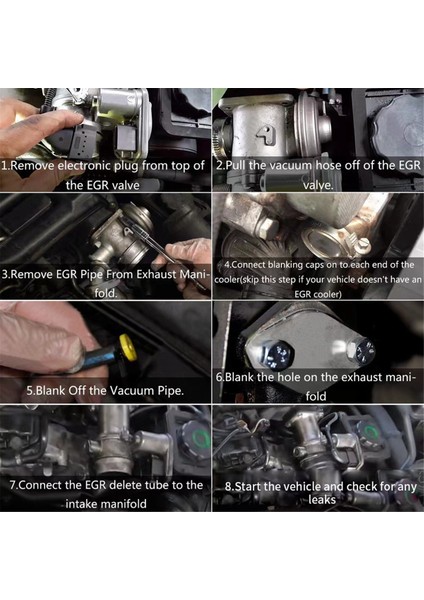 1.Remove electronic plug from top of the EGR valve

2.Pull the vacuum hose off of the EGR valve.

3.Remove EGR Pipe From Exhaust Manifold.

4.Connect blanking caps on to each end of the cooler(skip this step if your vehicle doesn't have an EGR cooler)

5.Blank Off the Vacuum Pipe.

6.Blank the hole on the exhaust manifold

7.Connect the EGR delete tube to the intake manifold

8.Start the vehicle and check for any leaks