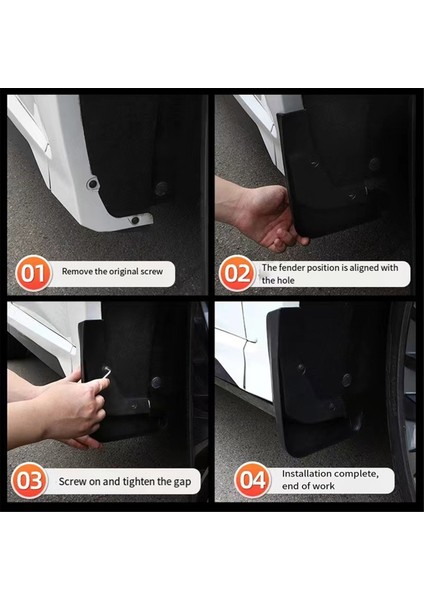 01 Remove the original screw

02 The fender position is aligned with the hole

03 Screw on and tighten the gap

04 Installation complete, end of work