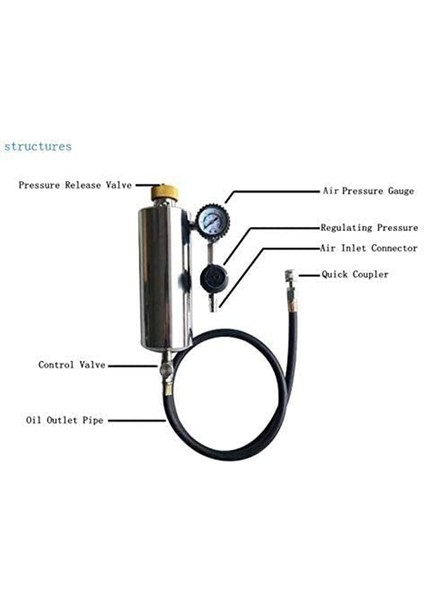 structures

Pressure Release Valve

Air Pressure Gauge

Regulating Pressure

Air Inlet Connector

Quick Coupler

Control Valve

Oil Outlet Pipe