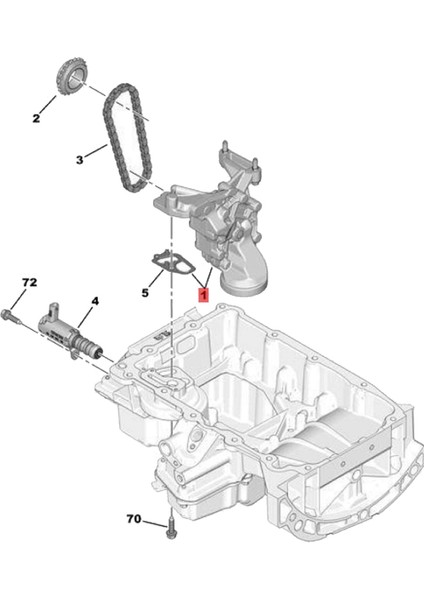 2
3
72
4
5
1
70