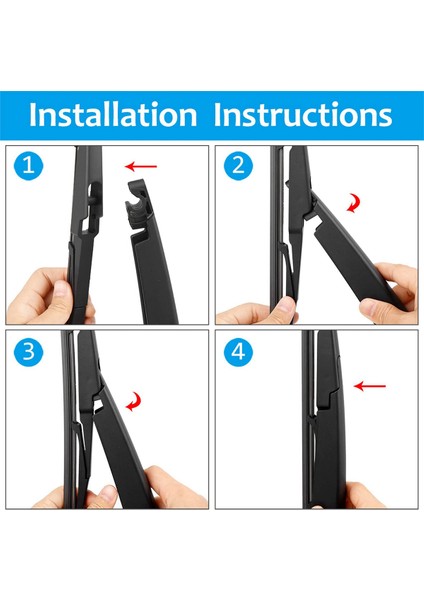 Installation Instructions

1

2

3

4