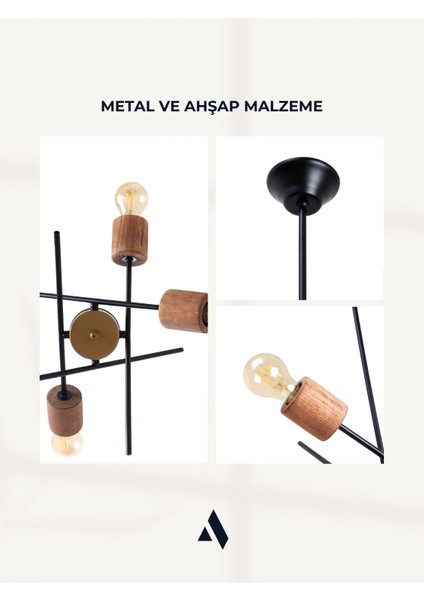 METAL VE AHŞAP MALZEME