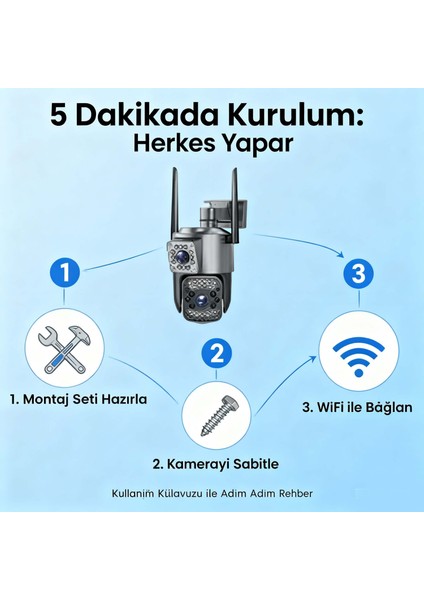 5 Dakikada Kurulum:
Herkes Yapar

1

2

3

1. Montaj Seti Hazırla

2. Kamerayi Sabitle

3. WiFi ile Bağlan

Kullanim Külavuzu ile Adim Adim Rehber