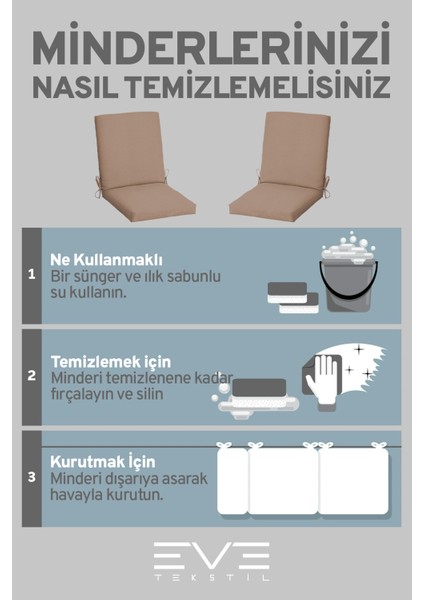 MİNDERLERİNİZİ NASIL TEMİZLEMELİSİNİZ

1
Ne Kullanmaklı
Bir sünger ve ılık sabunlu su kullanın.

2
Temizlemek için
Minderi temizlenene kadar fırçalayın ve silin

3
Kurutmak İçin
Minderi dışarıya asarak havayla kurutun.

EVE
TEKSTİL