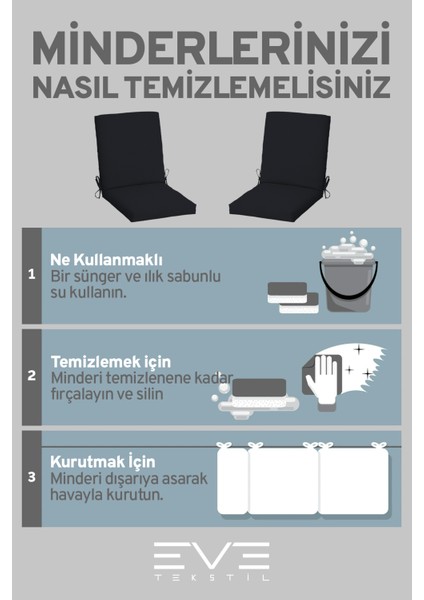 MİNDERLERİNİZİ NASIL TEMİZLEMELİSİNİZ

1
Ne Kullanmaklı
Bir sünger ve ılık sabunlu su kullanın.

2
Temizlemek için
Minderi temizlenene kadar fırçalayın ve silin

3
Kurutmak İçin
Minderi dışarıya asarak havayla kurutun.

EVE
TEKSTİL