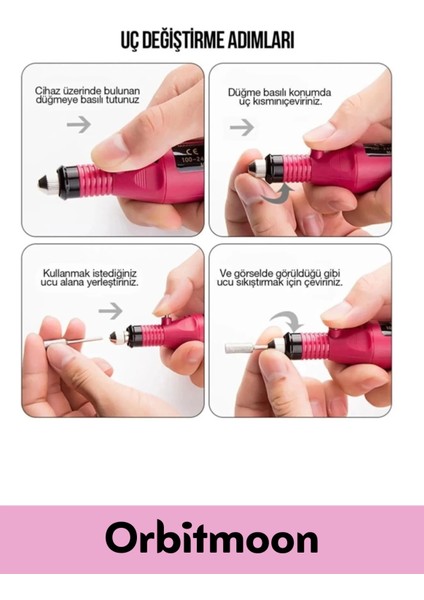 UÇ DEĞİŞTİRME ADIMLARI

Cihaz üzerinde bulunan düğmeye basılı tutunuz

CE
100-24

Düğme basılı konumda uç kısmınıçeviriniz.

Kullanmak istediğiniz ucu alana yerleştiriniz.

Ve görselde görüldüğü gibi ucu sıkıştırmak için çeviriniz.

Orbitmoon