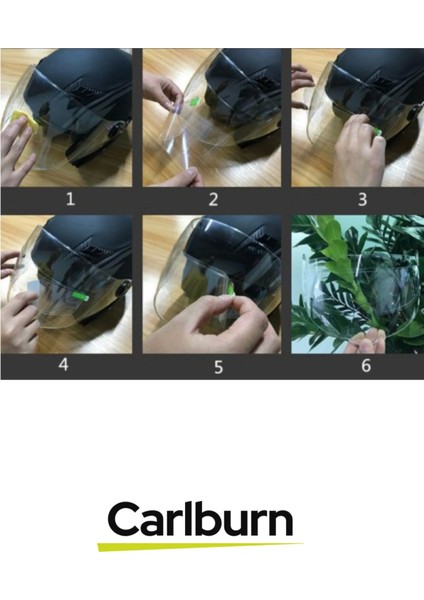 1

2

3

4

5

6

Carlburn