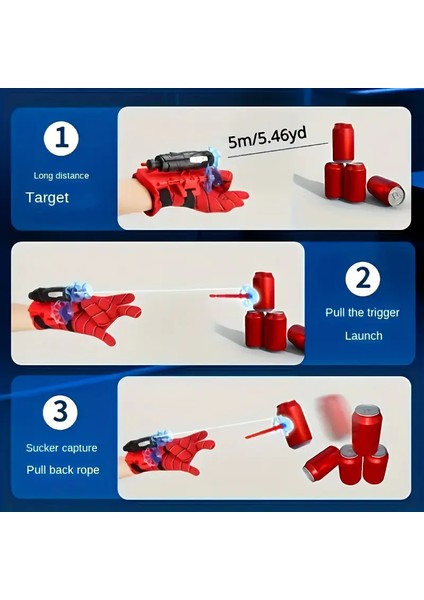 1

Long distance

Target

5m/5.46yd

2

Pull the trigger

Launch

3

Sucker capture

Pull back rope