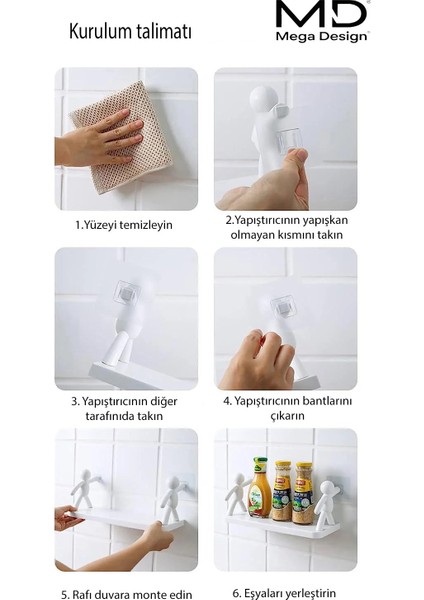 Kurulum talimatı

MD
Mega Design

1.Yüzeyi temizleyin

2.Yapıştırıcının yapışkan olmayan kısmını takın

3. Yapıştırıcının diğer tarafınıda takın

4. Yapıştırıcının bantlarını çıkarın

5. Rafı duvara monte edin

6. Eşyaları yerleştirin