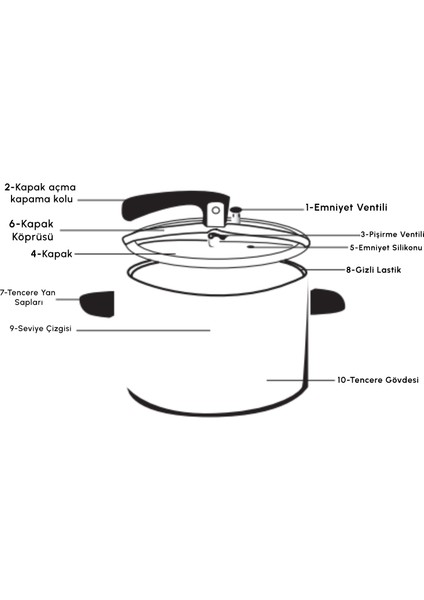 2-Kapak açma kapama kolu

6-Kapak Köprüsü

4-Kapak

7-Tencere Yan Sapları

9-Seviye Çizgisi

1-Emniyet Ventili

3-Pişirme Ventili

5-Emniyet Silikonu

8-Gizli Lastik

10-Tencere Gövdesi