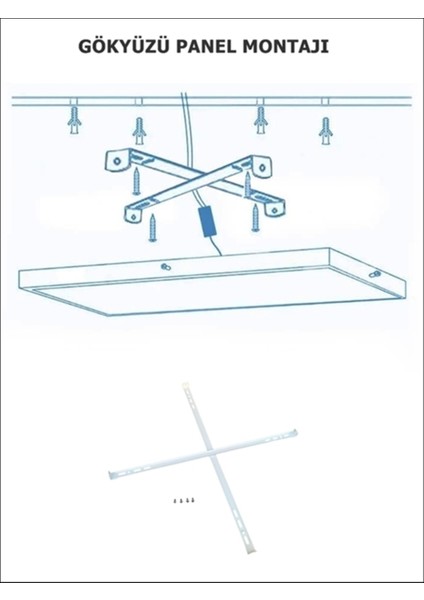 GÖKYÜZÜ PANEL MONTAJI