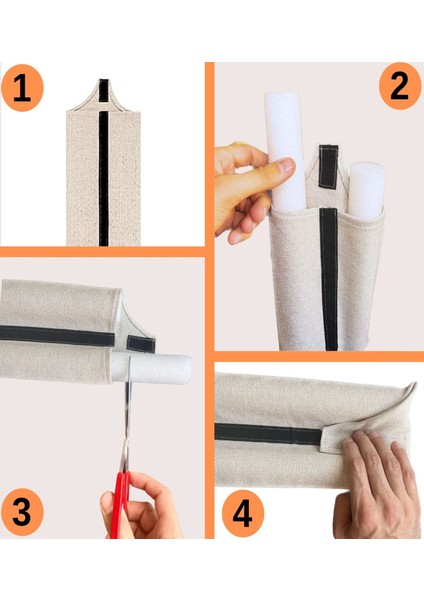 1

2

3

4