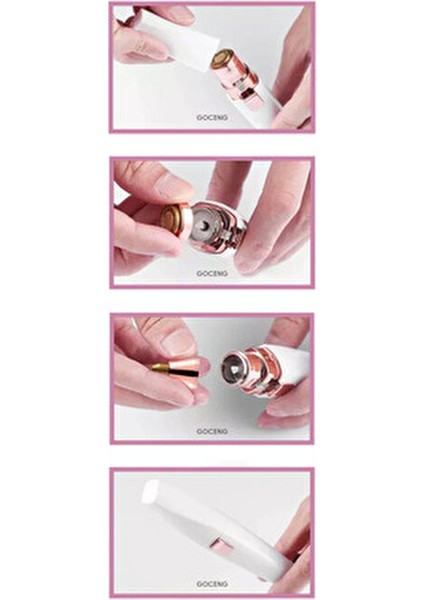 GOCENG

GOCENG

GOCENG

GOCENG