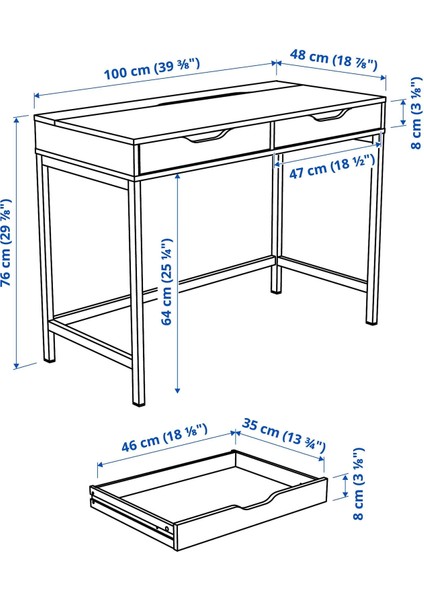 100 cm (39 ⅜")
48 cm (18 ⅞")
8 cm (3 ⅛")
47 cm (18 ½")
76 cm (29 ⅞")
64 cm (25 ¼")
46 cm (18 ⅛")
35 cm (13 ¾")
8 cm (3 ⅛")