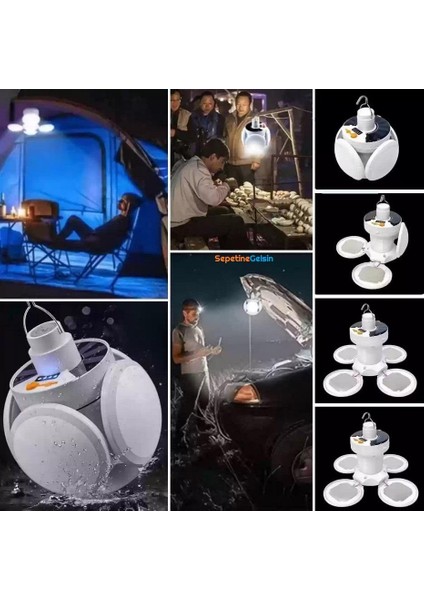 SepetineGelsin