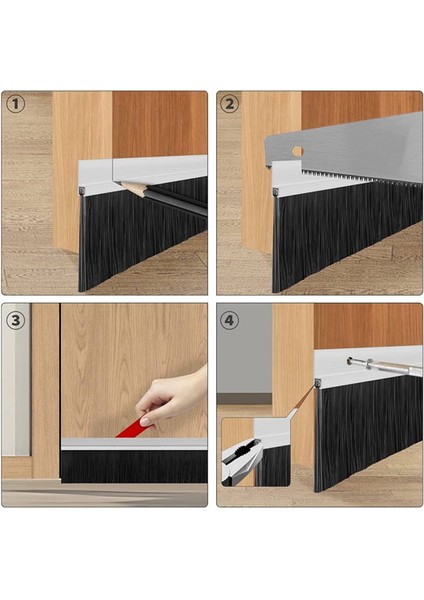 1

2

3

4