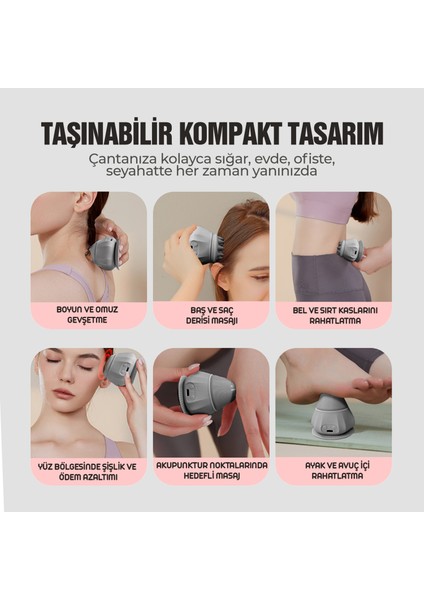 TAŞINABİLİR KOMPAKT TASARIM

Çantanıza kolayca sığar, evde, ofiste, seyahatte her zaman yanınızda

BOYUN VE OMUZ GEVŞETME

BAŞ VE SAÇ DERİSİ MASAJI

BEL VE SIRT KASLARINI RAHATLATMA

YÜZ BÖLGESİNDE ŞİŞLİK VE ÖDEM AZALTIMI

AKUPUNKTUR NOKTALARINDA HEDEFLİ MASAJ

AYAK VE AVUÇ İÇİ RAHATLATMA