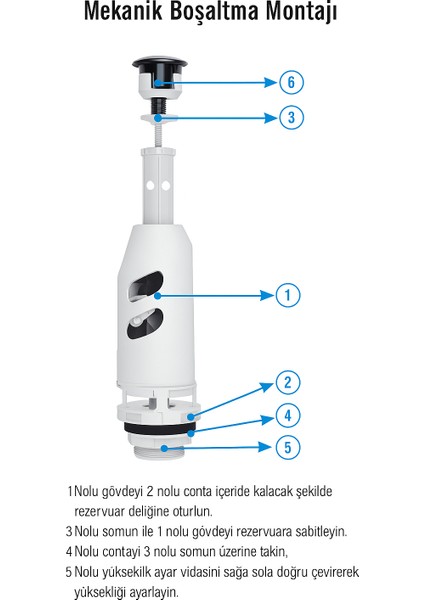 Mekanik Boşaltma Montajı

6

3

1

2

4

5

1 Nolu gövdeyi 2 nolu conta içeride kalacak şekilde rezervuar deliğine oturlun.

3 Nolu somun ile 1 nolu gövdeyi rezervuara sabitleyin.

4 Nolu contayi 3 nolu somun üzerine takin,

5 Nolu yüksekilk ayar vidasini sağa sola doğru çevirerek yüksekliği ayarlayin.