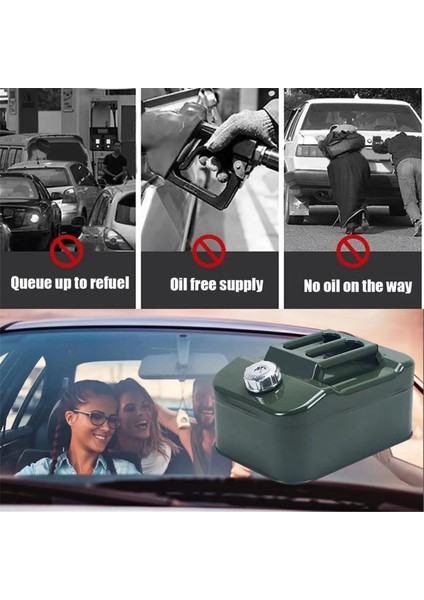 Queue up to refuel

Oil free supply

No oil on the way