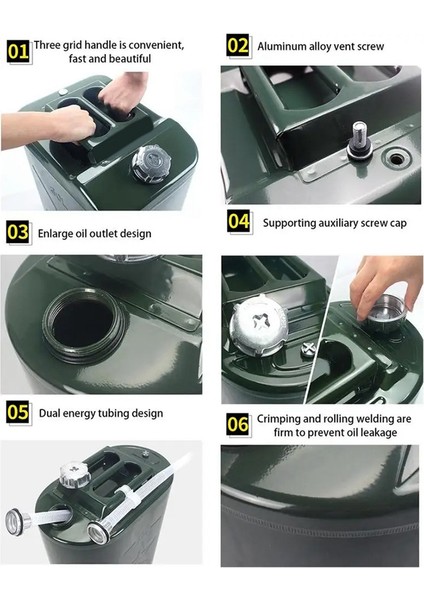 01 Three grid handle is convenient, fast and beautiful

02 Aluminum alloy vent screw

03 Enlarge oil outlet design

04 Supporting auxiliary screw cap

05 Dual energy tubing design

06 Crimping and rolling welding are firm to prevent oil leakage