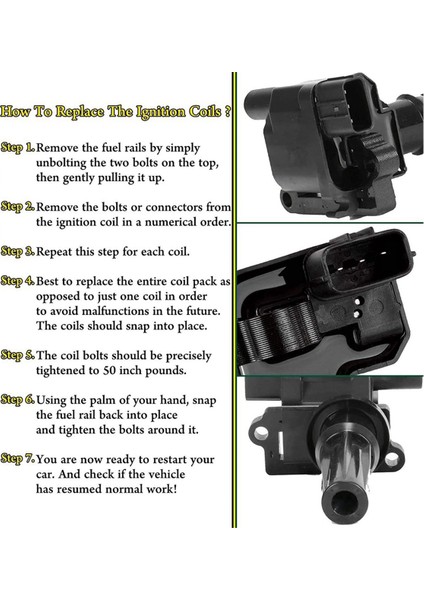 How To Replace The Ignition Coils ?

Step 1. Remove the fuel rails by simply unbolting the two bolts on the top, then gently pulling it up.

Step 2. Remove the bolts or connectors from the ignition coil in a numerical order.

Step 3. Repeat this step for each coil.

Step 4. Best to replace the entire coil pack as opposed to just one coil in order to avoid malfunctions in the future. The coils should snap into place.

Step 5. The coil bolts should be precisely tightened to 50 inch pounds.

Step 6. Using the palm of your hand, snap the fuel rail back into place and tighten the bolts around it.

Step 7. You are now ready to restart your car. And check if the vehicle has resumed normal work!