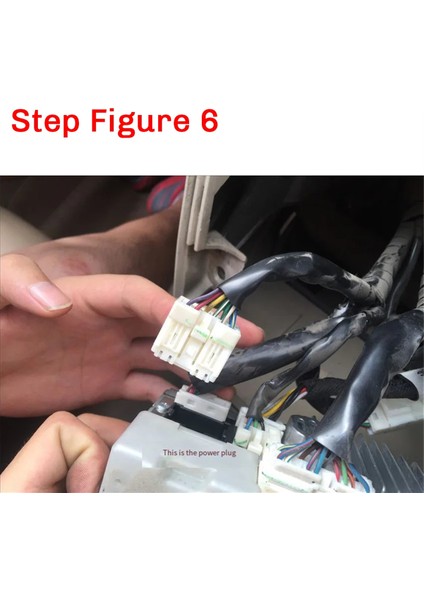 Step Figure 6

This is the power plug