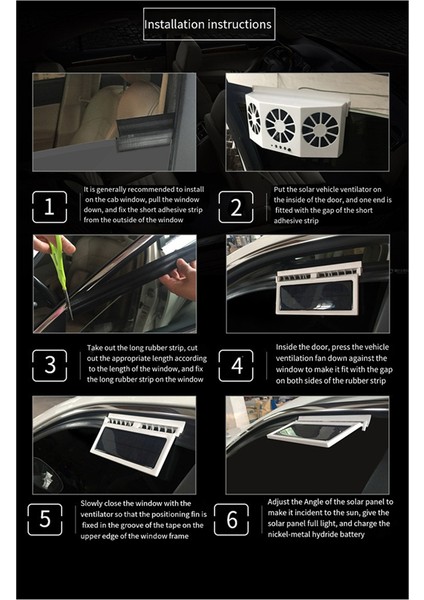 Installation instructions

1

It is generally recommended to install on the cab window, pull the window down, and fix the short adhesive strip from the outside of the window

2

Put the solar vehicle ventilator on the inside of the door, and one end is fitted with the gap of the short adhesive strip

3

Take out the long rubber strip, cut out the appropriate length according to the length of the window, and fix the long rubber strip on the window

4

Inside the door, press the vehicle ventilation fan down against the window to make it fit with the gap on both sides of the rubber strip

5

Slowly close the window with the ventilator so that the positioning fin is fixed in the groove of the tape on the upper edge of the window frame

6

Adjust the Angle of the solar panel to make it incident to the sun, give the solar panel full light, and charge the nickel-metal hydride battery