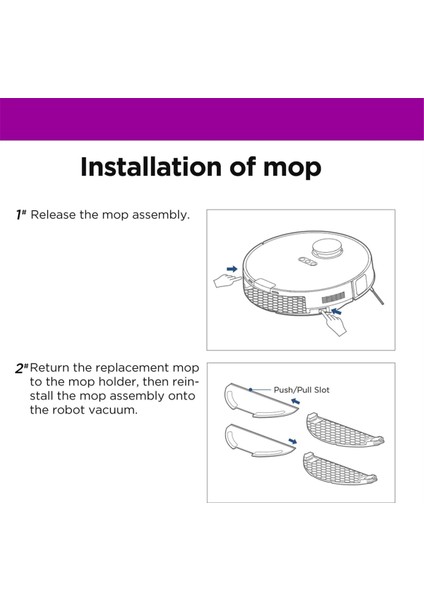 Installation of mop

1# Release the mop assembly.

2# Return the replacement mop to the mop holder, then reinstall the mop assembly onto the robot vacuum.

Push/Pull Slot