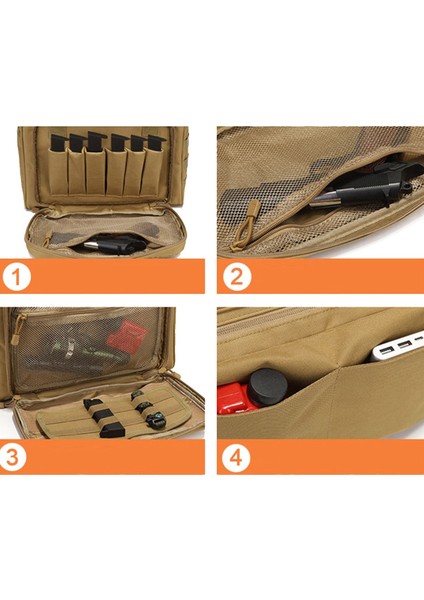 1

2

3

4