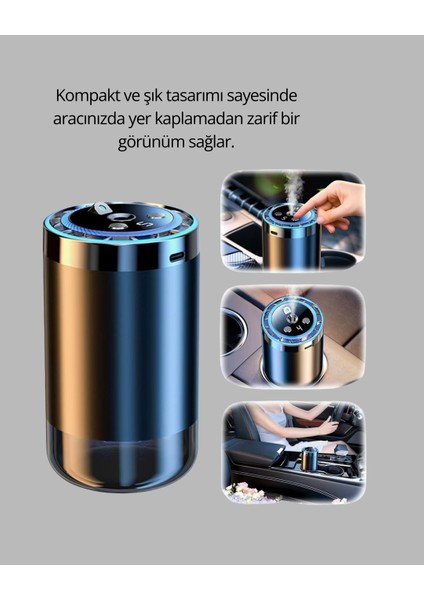 Kompakt ve şık tasarımı sayesinde aracınızda yer kaplamadan zarif bir görünüm sağlar.