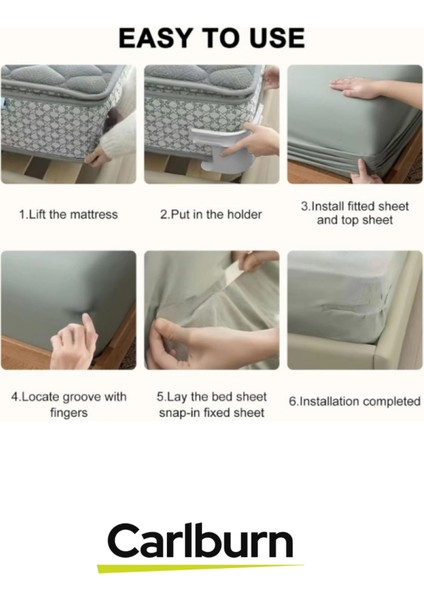 EASY TO USE

1.Lift the mattress

2.Put in the holder

3.Install fitted sheet and top sheet

4.Locate groove with fingers

5.Lay the bed sheet snap-in fixed sheet

6.Installation completed

Carlburn