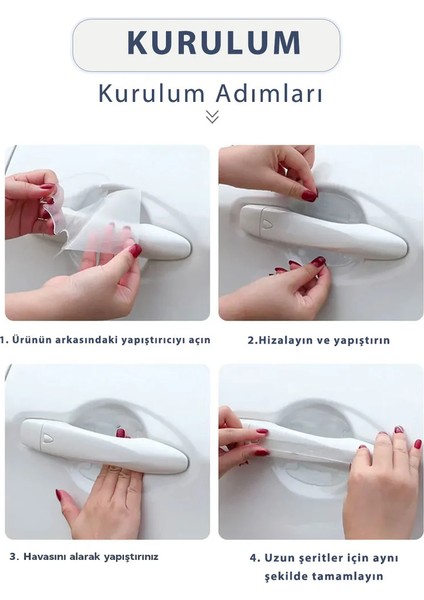 KURULUM

Kurulum Adımları

1. Ürünün arkasındaki yapıştırıcıyı açın

2.Hizalayın ve yapıştırın

3. Havasını alarak yapıştırınız

4. Uzun şeritler için aynı şekilde tamamlayın