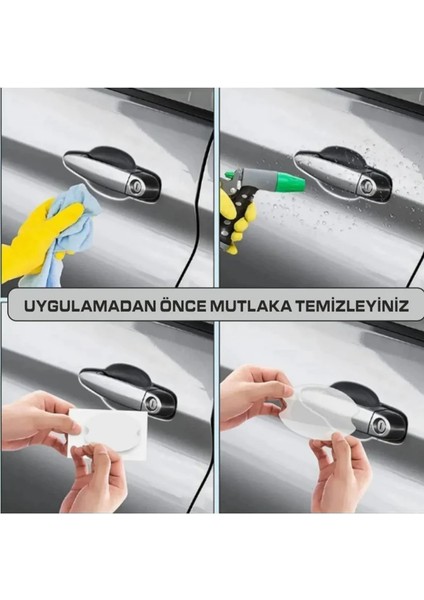 UYGULAMADAN ÖNCE MUTLAKA TEMİZLEYİNİZ