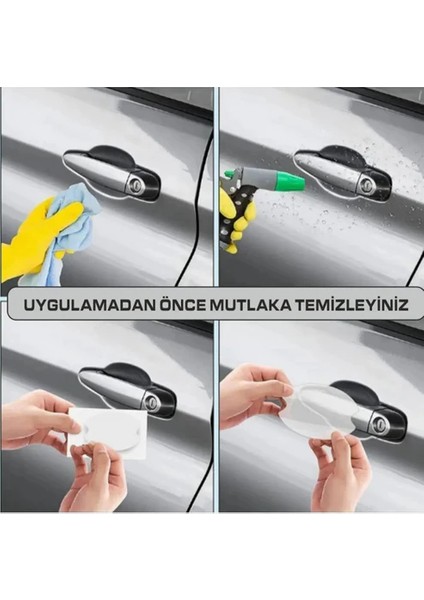 UYGULAMADAN ÖNCE MUTLAKA TEMİZLEYİNİZ