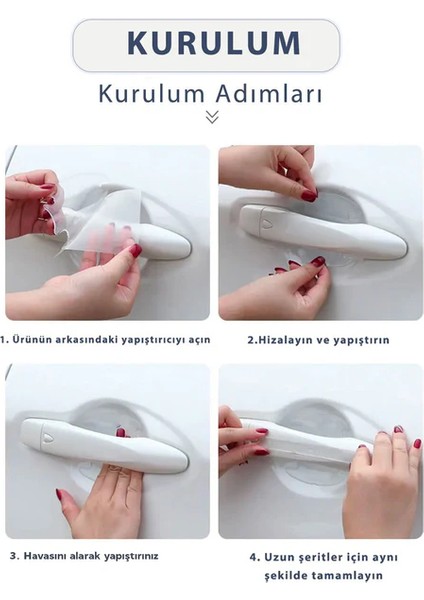 KURULUM

Kurulum Adımları

1. Ürünün arkasındaki yapıştırıcıyı açın

2.Hizalayın ve yapıştırın

3. Havasını alarak yapıştırınız

4. Uzun şeritler için aynı şekilde tamamlayın