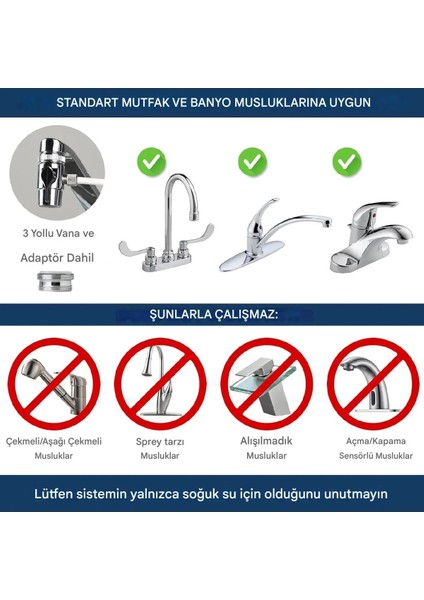 STANDART MUTFAK VE BANYO MUSLUKLARINA UYGUN

3 Yollu Vana ve

Adaptör Dahil

ŞUNLARLA ÇALIŞMAZ:

Çekmeli/Aşağı Çekmeli Musluklar

Sprey tarzı Musluklar

Alışılmadık Musluklar

Açma/Kapama Sensörlü Musluklar

Lütfen sistemin yalnızca soğuk su için olduğunu unutmayın