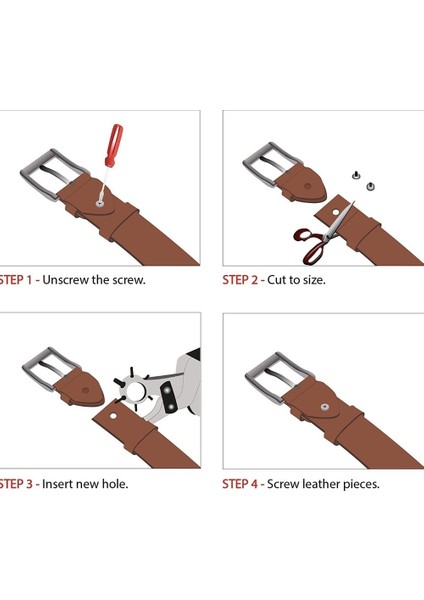 STEP 1 - Unscrew the screw.

STEP 2 - Cut to size.

STEP 3 - Insert new hole.

STEP 4 - Screw leather pieces.