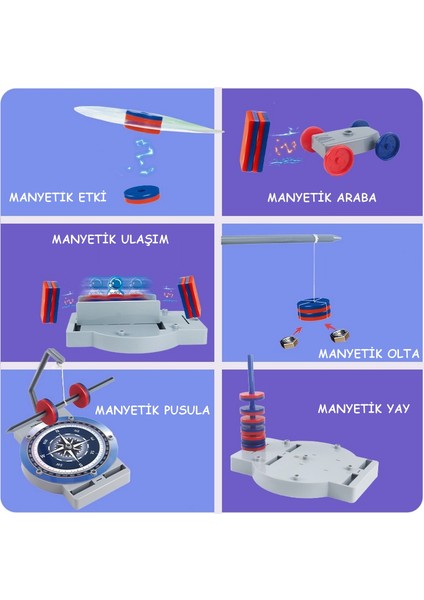 MANYETİK ETKİ

MANYETİK ARABA

MANYETİK ULAŞIM

MANYETİK OLTA

MANYETİK PUSULA

MANYETİK YAY