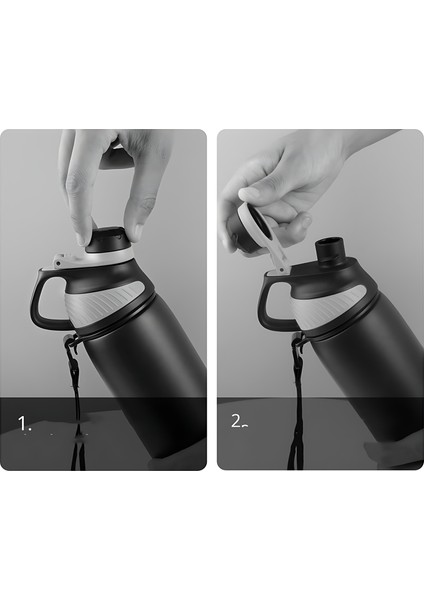 1.

2.