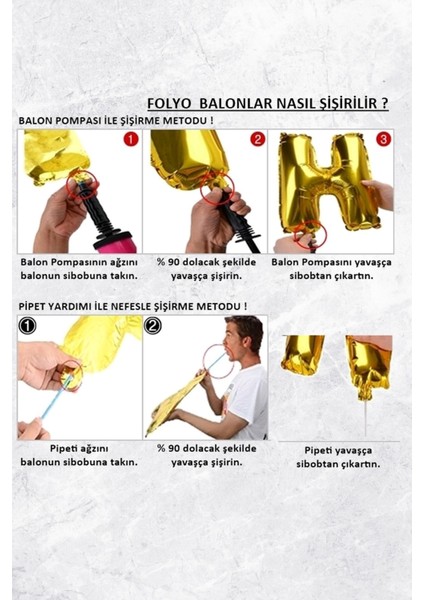 FOLYO BALONLAR NASIL ŞİŞİRİLİR ?

BALON POMPASI İLE ŞİŞİRME METODU !

1

2

3

Balon Pompasının ağzını balonun sibobuna takın.

% 90 dolacak şekilde yavaşça şişirin.

Balon Pompasını yavaşça sibobtan çıkartın.

PİPET YARDIMI İLE NEFESLE ŞİŞİRME METODU !

1

2

Pipeti ağzını balonun sibobuna takın.

% 90 dolacak şekilde yavaşça şişirin.

Pipeti yavaşça sibobtan çıkartın.