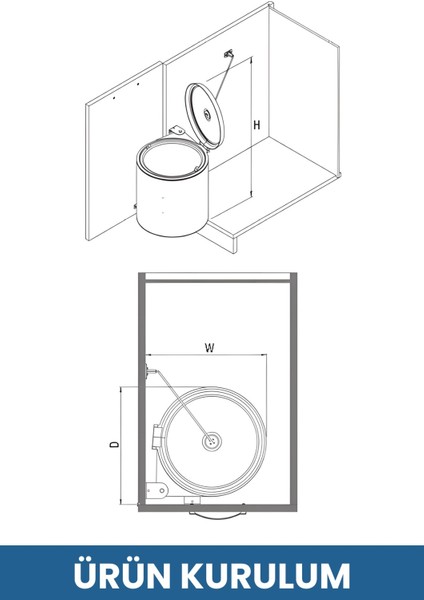 H

W

D

ÜRÜN KURULUM