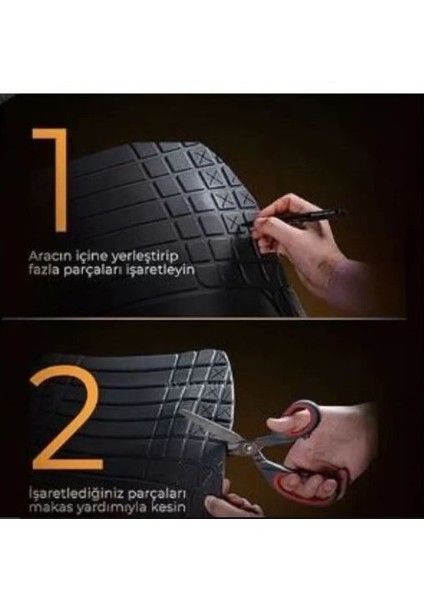 1

Aracın içine yerleştirip fazla parçaları işaretleyin

2

İşaretlediğiniz parçaları makas yardımıyla kesin