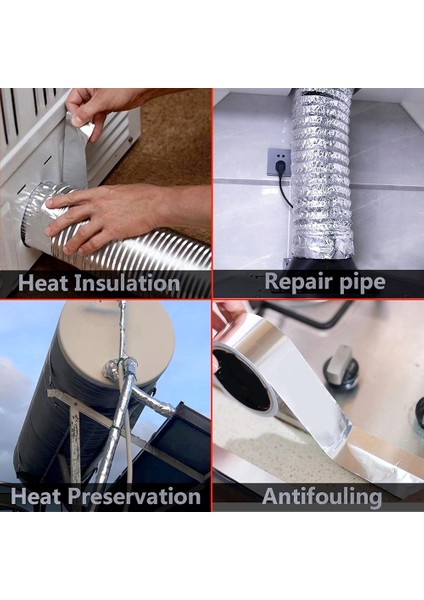 Heat Insulation

Repair pipe

Heat Preservation

Antifouling