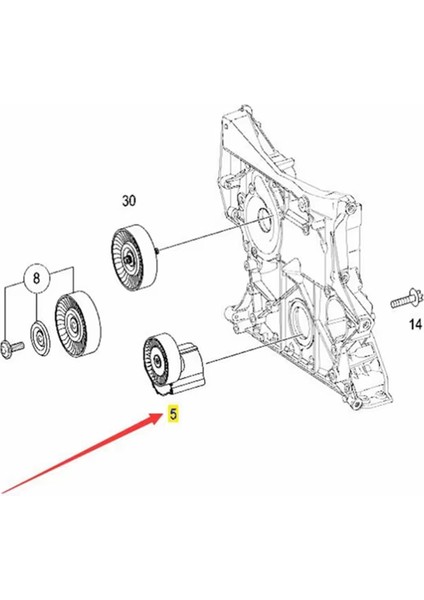 30

8

14

5