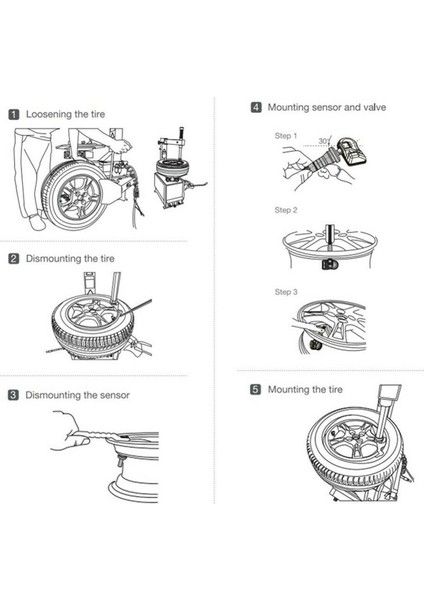 1 Loosening the tire

2 Dismounting the tire

3 Dismounting the sensor

4 Mounting sensor and valve

Step 1

30°

Step 2

Step 3

5 Mounting the tire