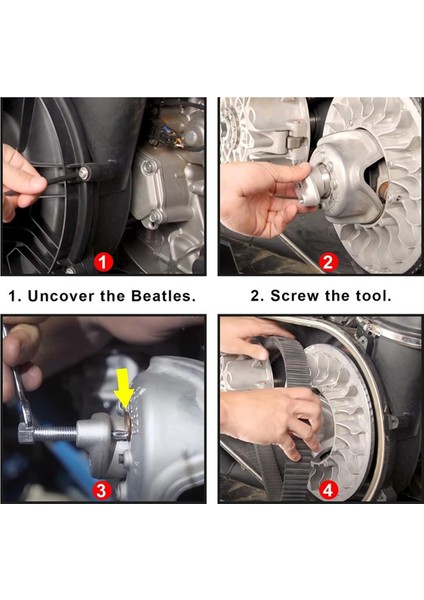 1

2

1. Uncover the Beatles.

2. Screw the tool.

3

4