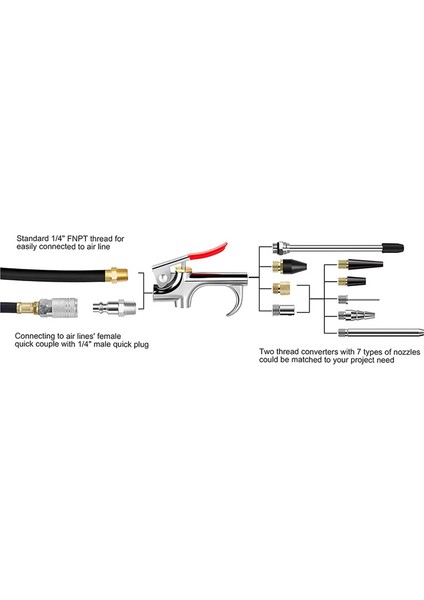 Standard 1/4" FNPT thread for easily connected to air line

Connecting to air lines' female quick couple with 1/4" male quick plug

Two thread converters with 7 types of nozzles could be matched to your project need